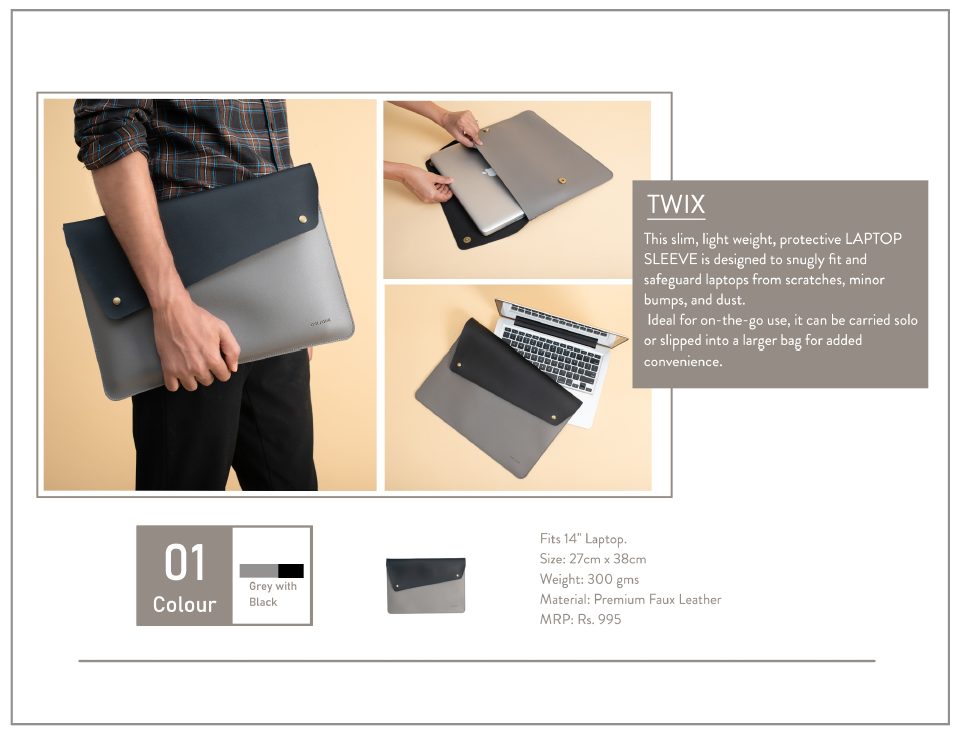 TWIX

This slim, light weight, protective LAPTOP SLEEVE is designed to snugly fit and safeguard laptops from scratches, minor bumps, and dust.
Ideal for on-the-go use, it can be carried solo or slipped into a larger bag for added convenience.

01
Colour

Grey with Black

Fits 14" Laptop.
Size: 27cm x 38cm
Weight: 300 gms
Material: Premium Faux Leather
MRP: Rs. 995